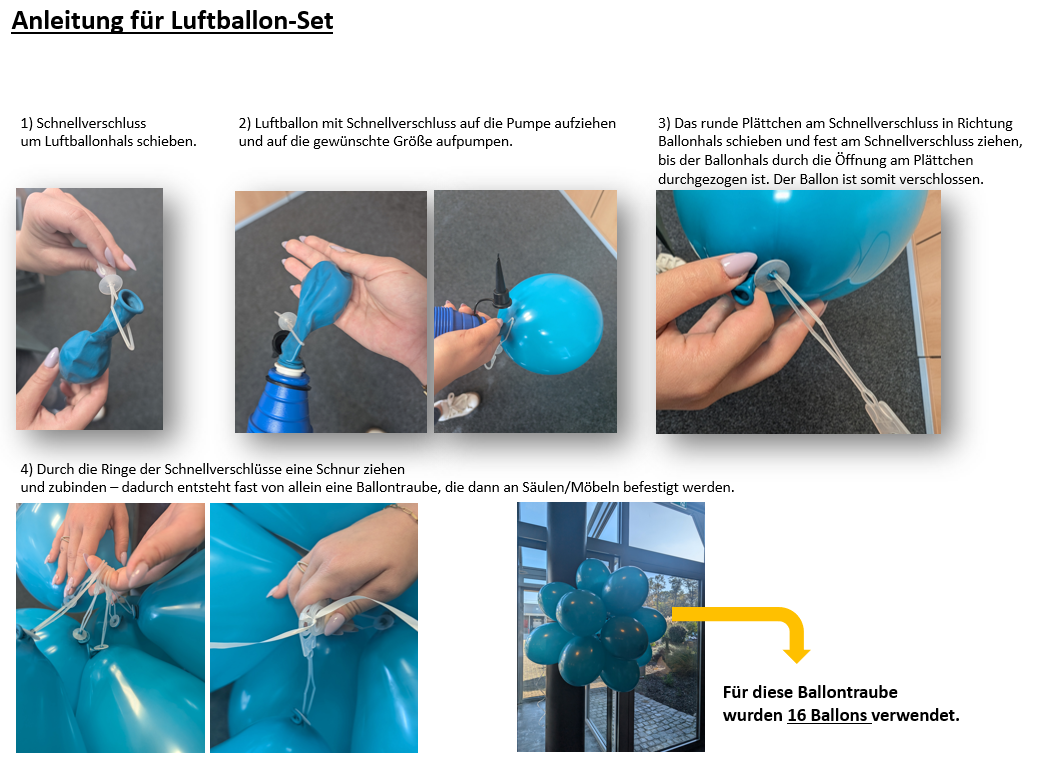 Anleitung für Luftballon-Set

1) Schnellverschluss um Luftballonhals schieben.

2) Luftballon mit Schnellverschluss auf die Pumpe aufziehen und auf die gewünschte Größe aufpumpen.

3) Das runde Plättchen am Schnellverschluss in Richtung Ballonhals schieben und fest am Schnellverschluss ziehen, bis der Ballonhals durch die Öffnung am Plättchen durchgezogen ist. Der Ballon ist somit verschlossen.

4) Durch die Ringe der Schnellverschlüsse eine Schnur ziehen und zubinden – dadurch entsteht fast von allein eine Ballontraube, die dann an Säulen/Möbeln befestigt werden.

Für diese Ballontraube wurden 16 Ballons verwendet.